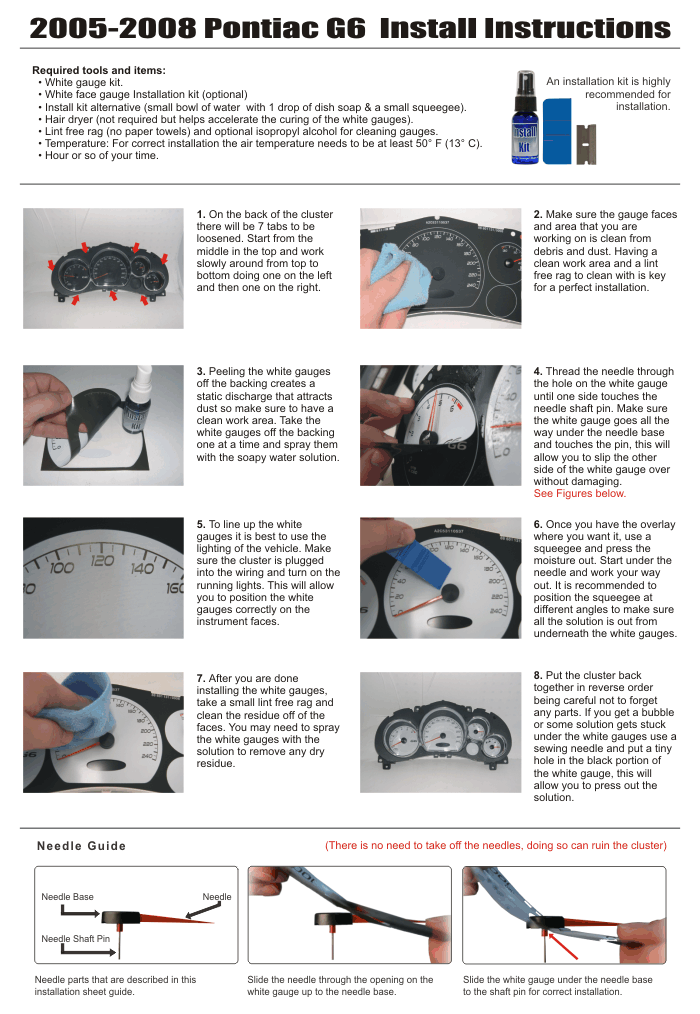 2005-2008 Pontiac G6 Install Instructions

Required tools and items:
• White gauge kit.
• White face gauge Installation kit (optional)
• Install kit alternative (small bowl of water with 1 drop of dish soap & a small squeegee).
• Hair dryer (not required but helps accelerate the curing of the white gauges).
• Lint free rag (no paper towels) and optional isopropyl alcohol for cleaning gauges.
• Temperature: For correct installation the air temperature needs to be at least 50° F (13° C).
• Hour or so of your time.

An installation kit is highly recommended for installation.

Install Kit

1. On the back of the cluster there will be 7 tabs to be loosened. Start from the middle in the top and work slowly around from top to bottom doing one on the left and then one on the right.

2. Make sure the gauge faces and area that you are working on is clean from debris and dust. Having a clean work area and a lint free rag to clean with is key for a perfect installation.

3. Peeling the white gauges off the backing creates a static discharge that attracts dust so make sure to have a clean work area. Take the white gauges off the backing one at a time and spray them with the soapy water solution.

4. Thread the needle through the hole on the white gauge until one side touches the needle shaft pin. Make sure the white gauge goes all the way under the needle base and touches the pin, this will allow you to slip the other side of the white gauge over without damaging. See Figures below.

5. To line up the white gauges it is best to use the lighting of the vehicle. Make sure the cluster is plugged into the wiring and turn on the running lights. This will allow you to position the white gauges correctly on the instrument faces.

6. Once you have the overlay where you want it, use a squeegee and press the moisture out. Start under the needle and work your way out. It is recommended to position the squeegee at different angles to make sure all the solution is out from underneath the white gauges.

7. After you are done installing the white gauges, take a small lint free rag and clean the residue off of the faces. You may need to spray the white gauges with the solution to remove any dry residue.

8. Put the cluster back together in reverse order being careful not to forget any parts. If you get a bubble or some solution gets stuck under the white gauges use a sewing needle and put a tiny hole in the black portion of the white gauge, this will allow you to press out the solution.

Needle Guide
(There is no need to take off the needles, doing so can ruin the cluster)

Needle Base
Needle
Needle Shaft Pin

Needle parts that are described in this installation sheet guide.

Slide the needle through the opening on the white gauge up to the needle base.

Slide the white gauge under the needle base to the shaft pin for correct installation.