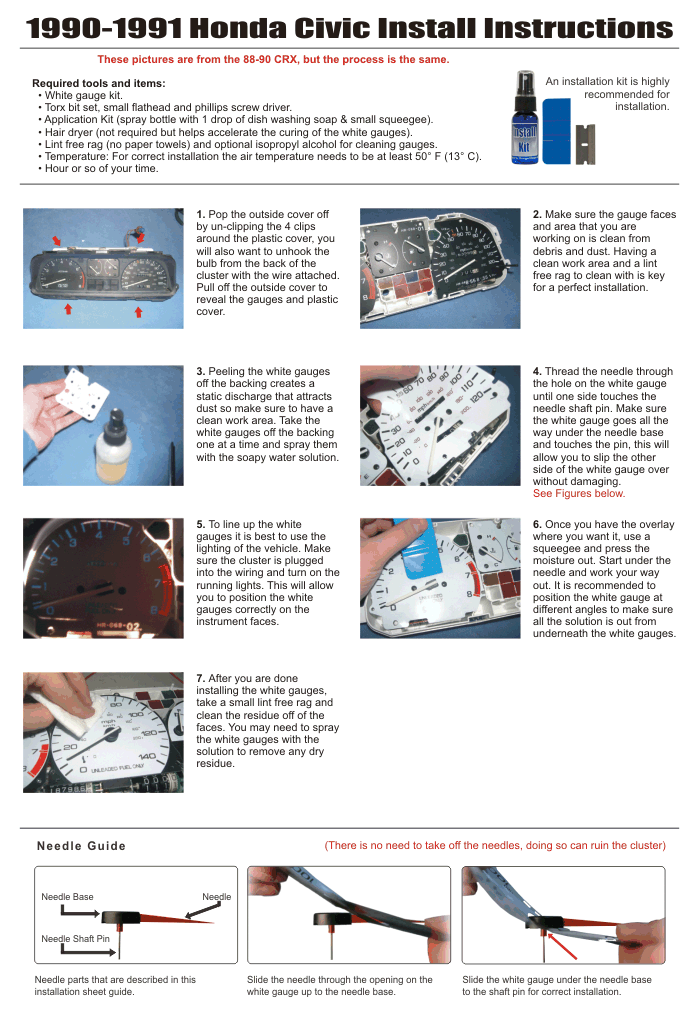 1990-1991 Honda Civic Install Instructions

These pictures are from the 88-90 CRX, but the process is the same.

Required tools and items:
• White gauge kit.
• Torx bit set, small flathead and phillips screw driver.
• Application Kit (spray bottle with 1 drop of dish washing soap & small squeegee).
• Hair dryer (not required but helps accelerate the curing of the white gauges).
• Lint free rag (no paper towels) and optional isopropyl alcohol for cleaning gauges.
• Temperature: For correct installation the air temperature needs to be at least 50° F (13° C).
• Hour or so of your time.

An installation kit is highly recommended for installation.

Install Kit

1. Pop the outside cover off by un-clipping the 4 clips around the plastic cover, you will also want to unhook the bulb from the back of the cluster with the wire attached. Pull off the outside cover to reveal the gauges and plastic cover.

2. Make sure the gauge faces and area that you are working on is clean from debris and dust. Having a clean work area and a lint free rag to clean with is key for a perfect installation.

3. Peeling the white gauges off the backing creates a static discharge that attracts dust so make sure to have a clean work area. Take the white gauges off the backing one at a time and spray them with the soapy water solution.

4. Thread the needle through the hole on the white gauge until one side touches the needle shaft pin. Make sure the white gauge goes all the way under the needle base and touches the pin, this will allow you to slip the other side of the white gauge over without damaging. See Figures below.

5. To line up the white gauges it is best to use the lighting of the vehicle. Make sure the cluster is plugged into the wiring and turn on the running lights. This will allow you to position the white gauges correctly on the instrument faces.

6. Once you have the overlay where you want it, use a squeegee and press the moisture out. Start under the needle and work your way out. It is recommended to position the white gauge at different angles to make sure all the solution is out from underneath the white gauges.

7. After you are done installing the white gauges, take a small lint free rag and clean the residue off of the faces. You may need to spray the white gauges with the solution to remove any dry residue.

Needle Guide

(There is no need to take off the needles, doing so can ruin the cluster)

Needle Base
Needle
Needle Shaft Pin

Needle parts that are described in this installation sheet guide.

Slide the needle through the opening on the white gauge up to the needle base.

Slide the white gauge under the needle base to the shaft pin for correct installation.