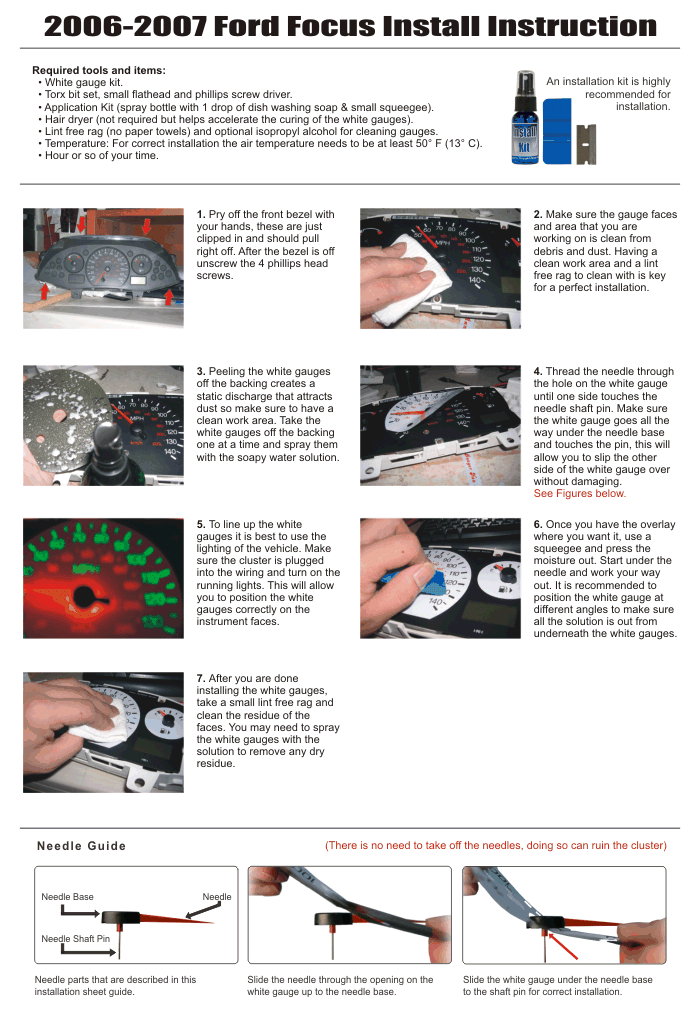 2006-2007 Ford Focus Install Instruction

Required tools and items:
• White gauge kit.
• Torx bit set, small flathead and phillips screw driver.
• Application Kit (spray bottle with 1 drop of dish washing soap & small squeegee).
• Hair dryer (not required but helps accelerate the curing of the white gauges).
• Lint free rag (no paper towels) and optional isopropyl alcohol for cleaning gauges.
• Temperature: For correct installation the air temperature needs to be at least 50° F (13° C).
• Hour or so of your time.

An installation kit is highly recommended for installation.

Install Kit

1. Pry off the front bezel with your hands, these are just clipped in and should pull right off. After the bezel is off unscrew the 4 phillips head screws.

2. Make sure the gauge faces and area that you are working on is clean from debris and dust. Having a clean work area and a lint free rag to clean with is key for a perfect installation.

3. Peeling the white gauges off the backing creates a static discharge that attracts dust so make sure to have a clean work area. Take the white gauges off the backing one at a time and spray them with the soapy water solution.

4. Thread the needle through the hole on the white gauge until one side touches the needle shaft pin. Make sure the white gauge goes all the way under the needle base and touches the pin, this will allow you to slip the other side of the white gauge over without damaging. See Figures below.

5. To line up the white gauges it is best to use the lighting of the vehicle. Make sure the cluster is plugged into the wiring and turn on the running lights. This will allow you to position the white gauges correctly on the instrument faces.

6. Once you have the overlay where you want it, use a squeegee and press the moisture out. Start under the needle and work your way out. It is recommended to position the white gauge at different angles to make sure all the solution is out from underneath the white gauges.

7. After you are done installing the white gauges, take a small lint free rag and clean the residue of the faces. You may need to spray the white gauges with the solution to remove any dry residue.

Needle Guide

(There is no need to take off the needles, doing so can ruin the cluster)

Needle Base
Needle
Needle Shaft Pin

Needle parts that are described in this installation sheet guide.

Slide the needle through the opening on the white gauge up to the needle base.

Slide the white gauge under the needle base to the shaft pin for correct installation.