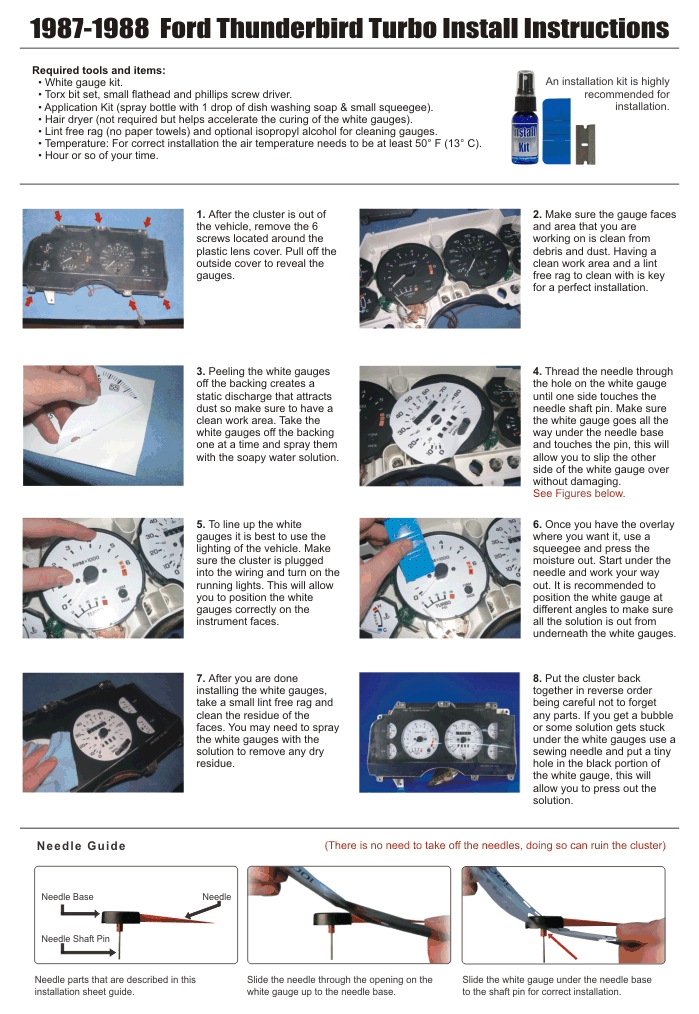 1987-1988 Ford Thunderbird Turbo Install Instructions

Required tools and items:
• White gauge kit.
• Torx bit set, small flathead and phillips screw driver.
• Application Kit (spray bottle with 1 drop of dish washing soap & small squeegee).
• Hair dryer (not required but helps accelerate the curing of the white gauges).
• Lint free rag (no paper towels) and optional isopropyl alcohol for cleaning gauges.
• Temperature: For correct installation the air temperature needs to be at least 50° F (13° C).
• Hour or so of your time.

An installation kit is highly recommended for installation.

Install Kit

1. After the cluster is out of the vehicle, remove the 6 screws located around the plastic lens cover. Pull off the outside cover to reveal the gauges.

2. Make sure the gauge faces and area that you are working on is clean from debris and dust. Having a clean work area and a lint free rag to clean with is key for a perfect installation.

3. Peeling the white gauges off the backing creates a static discharge that attracts dust so make sure to have a clean work area. Take the white gauges off the backing one at a time and spray them with the soapy water solution.

4. Thread the needle through the hole on the white gauge until one side touches the needle shaft pin. Make sure the white gauge goes all the way under the needle base and touches the pin, this will allow you to slip the other side of the white gauge over without damaging. See Figures below.

5. To line up the white gauges it is best to use the lighting of the vehicle. Make sure the cluster is plugged into the wiring and turn on the running lights. This will allow you to position the white gauges correctly on the instrument faces.

6. Once you have the overlay where you want it, use a squeegee and press the moisture out. Start under the needle and work your way out. It is recommended to position the white gauge at different angles to make sure all the solution is out from underneath the white gauges.

7. After you are done installing the white gauges, take a small lint free rag and clean the residue of the faces. You may need to spray the white gauges with the solution to remove any dry residue.

8. Put the cluster back together in reverse order being careful not to forget any parts. If you get a bubble or some solution gets stuck under the white gauges use a sewing needle and put a tiny hole in the black portion of the white gauge, this will allow you to press out the solution.

Needle Guide

(There is no need to take off the needles, doing so can ruin the cluster)

Needle Base
Needle
Needle Shaft Pin

Needle parts that are described in this installation sheet guide.

Slide the needle through the opening on the white gauge up to the needle base.

Slide the white gauge under the needle base to the shaft pin for correct installation.