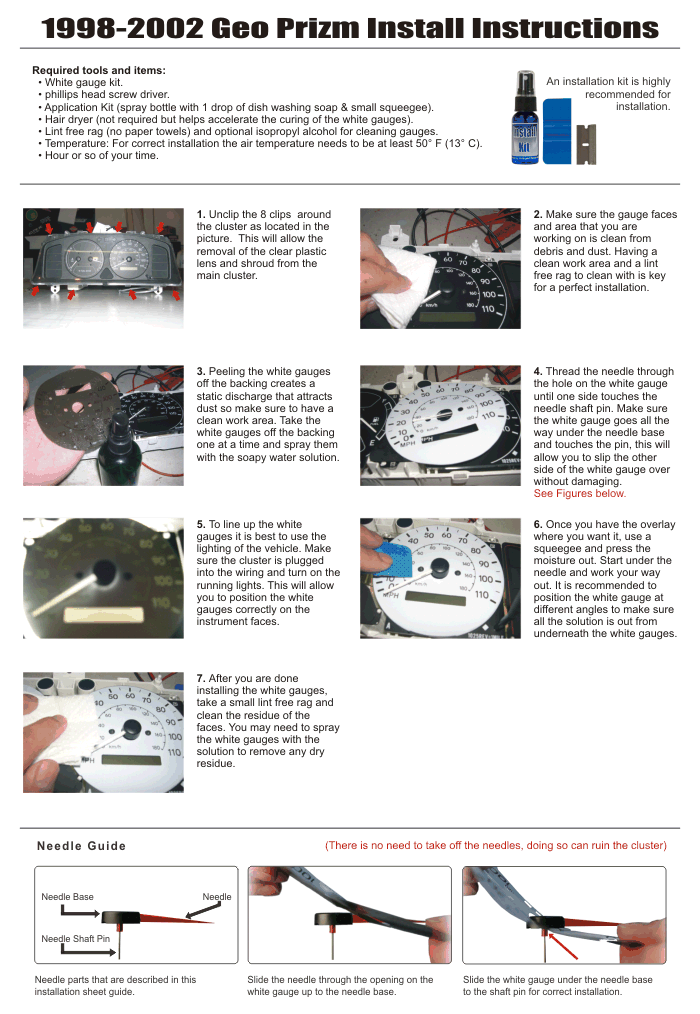 1998-2002 Geo Prizm Install Instructions

Required tools and items:
• White gauge kit.
• phillips head screw driver.
• Application Kit (spray bottle with 1 drop of dish washing soap & small squeegee).
• Hair dryer (not required but helps accelerate the curing of the white gauges).
• Lint free rag (no paper towels) and optional isopropyl alcohol for cleaning gauges.
• Temperature: For correct installation the air temperature needs to be at least 50° F (13° C).
• Hour or so of your time.

An installation kit is highly recommended for installation.

Install Kit

1. Unclip the 8 clips around the cluster as located in the picture. This will allow the removal of the clear plastic lens and shroud from the main cluster.

2. Make sure the gauge faces and area that you are working on is clean from debris and dust. Having a clean work area and a lint free rag to clean with is key for a perfect installation.

3. Peeling the white gauges off the backing creates a static discharge that attracts dust so make sure to have a clean work area. Take the white gauges off the backing one at a time and spray them with the soapy water solution.

4. Thread the needle through the hole on the white gauge until one side touches the needle shaft pin. Make sure the white gauge goes all the way under the needle base and touches the pin, this will allow you to slip the other side of the white gauge over without damaging. See Figures below.

5. To line up the white gauges it is best to use the lighting of the vehicle. Make sure the cluster is plugged into the wiring and turn on the running lights. This will allow you to position the white gauges correctly on the instrument faces.

6. Once you have the overlay where you want it, use a squeegee and press the moisture out. Start under the needle and work your way out. It is recommended to position the white gauge at different angles to make sure all the solution is out from underneath the white gauges.

7. After you are done installing the white gauges, take a small lint free rag and clean the residue of the faces. You may need to spray the white gauges with the solution to remove any dry residue.

Needle Guide

(There is no need to take off the needles, doing so can ruin the cluster)

Needle Base
Needle
Needle Shaft Pin

Needle parts that are described in this installation sheet guide.

Slide the needle through the opening on the white gauge up to the needle base.

Slide the white gauge under the needle base to the shaft pin for correct installation.