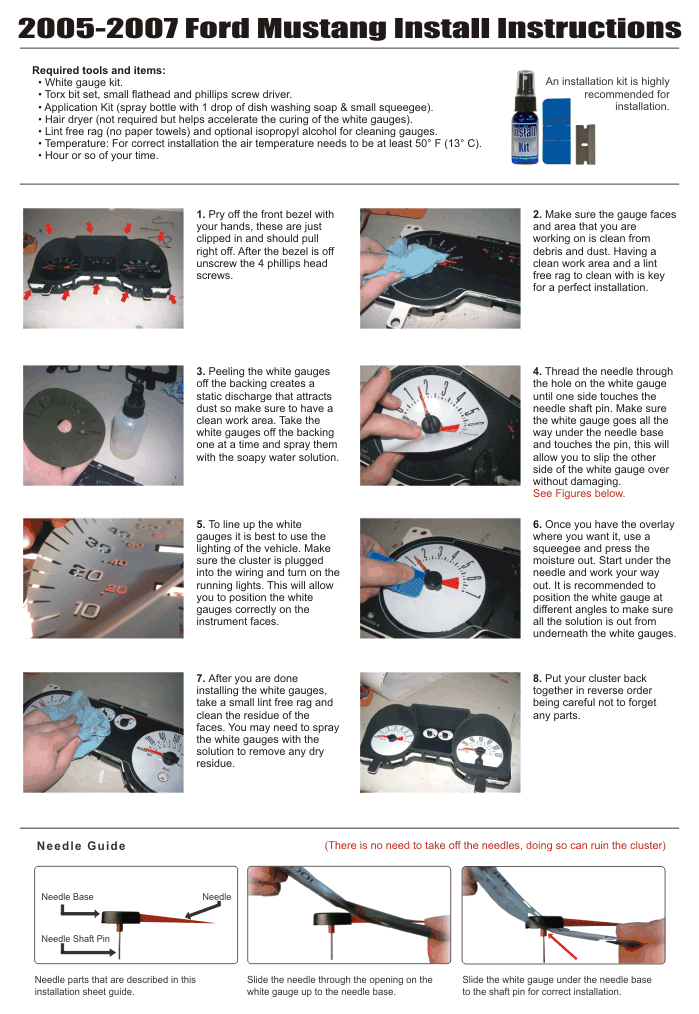 2005-2007 Ford Mustang Install Instructions

Required tools and items:
• White gauge kit.
• Torx bit set, small flathead and phillips screw driver.
• Application Kit (spray bottle with 1 drop of dish washing soap & small squeegee).
• Hair dryer (not required but helps accelerate the curing of the white gauges).
• Lint free rag (no paper towels) and optional isopropyl alcohol for cleaning gauges.
• Temperature: For correct installation the air temperature needs to be at least 50° F (13° C).
• Hour or so of your time.

An installation kit is highly recommended for installation.

Install Kit

1. Pry off the front bezel with your hands, these are just clipped in and should pull right off. After the bezel is off unscrew the 4 phillips head screws.

2. Make sure the gauge faces and area that you are working on is clean from debris and dust. Having a clean work area and a lint free rag to clean with is key for a perfect installation.

3. Peeling the white gauges off the backing creates a static discharge that attracts dust so make sure to have a clean work area. Take the white gauges off the backing one at a time and spray them with the soapy water solution.

4. Thread the needle through the hole on the white gauge until one side touches the needle shaft pin. Make sure the white gauge goes all the way under the needle base and touches the pin, this will allow you to slip the other side of the white gauge over without damaging. See Figures below.

5. To line up the white gauges it is best to use the lighting of the vehicle. Make sure the cluster is plugged into the wiring and turn on the running lights. This will allow you to position the white gauges correctly on the instrument faces.

6. Once you have the overlay where you want it, use a squeegee and press the moisture out. Start under the needle and work your way out. It is recommended to position the white gauge at different angles to make sure all the solution is out from underneath the white gauges.

7. After you are done installing the white gauges, take a small lint free rag and clean the residue of the faces. You may need to spray the white gauges with the solution to remove any dry residue.

8. Put your cluster back together in reverse order being careful not to forget any parts.

Needle Guide

(There is no need to take off the needles, doing so can ruin the cluster)

Needle Base
Needle
Needle Shaft Pin

Needle parts that are described in this installation sheet guide.

Slide the needle through the opening on the white gauge up to the needle base.

Slide the white gauge under the needle base to the shaft pin for correct installation.